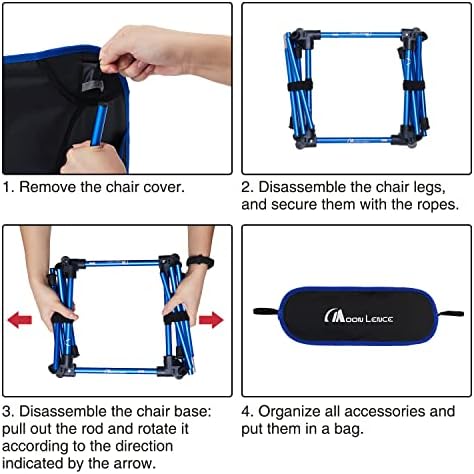 1. Remove the chair cover.

2. Disassemble the chair legs, and secure them with the ropes.

3. Disassemble the chair base: pull out the rod and rotate it according to the direction indicated by the arrow.

MOON LENCE

4. Organize all accessories and put them in a bag.