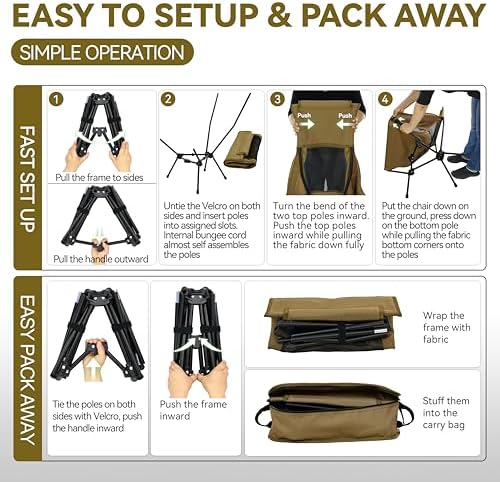 EASY TO SETUP & PACK AWAY

SIMPLE OPERATION

FAST SET UP

1

Pull the frame to sides

Pull the handle outward

2

Untie the Velcro on both sides and insert poles into assigned slots. Internal bungee cord almost self assembles the poles

3

Push

Push

Turn the bend of the two top poles inward. Push the top poles inward while pulling the fabric down fully

4

Put the chair down on the ground, press down on the bottom pole while pulling the fabric bottom corners onto the poles

EASY PACK AWAY

Tie the poles on both sides with Velcro, push the handle inward

Push the frame inward

Wrap the frame with fabric

Stuff them into the carry bag